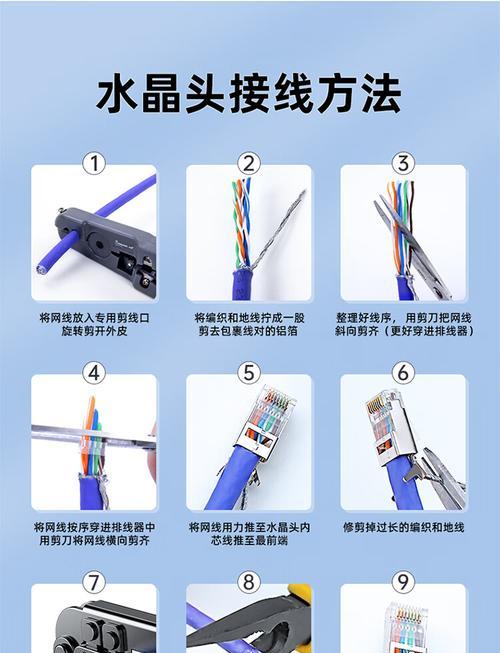 水晶头接线方法

①
将网线放入专用剪线口
旋转剪开外皮

②
将编织和地线拧成一股
剪去包裹线对的铝箔

③
整理好线序，用剪刀把网线
斜向剪齐（更好穿进排线器）

④
将网线按序穿进排线器中
用剪刀将网线横向剪齐

⑤
将网线用力推至水晶头内
芯线推至最前端

⑥
修剪掉过长的编织和地线

⑦

⑧

⑨